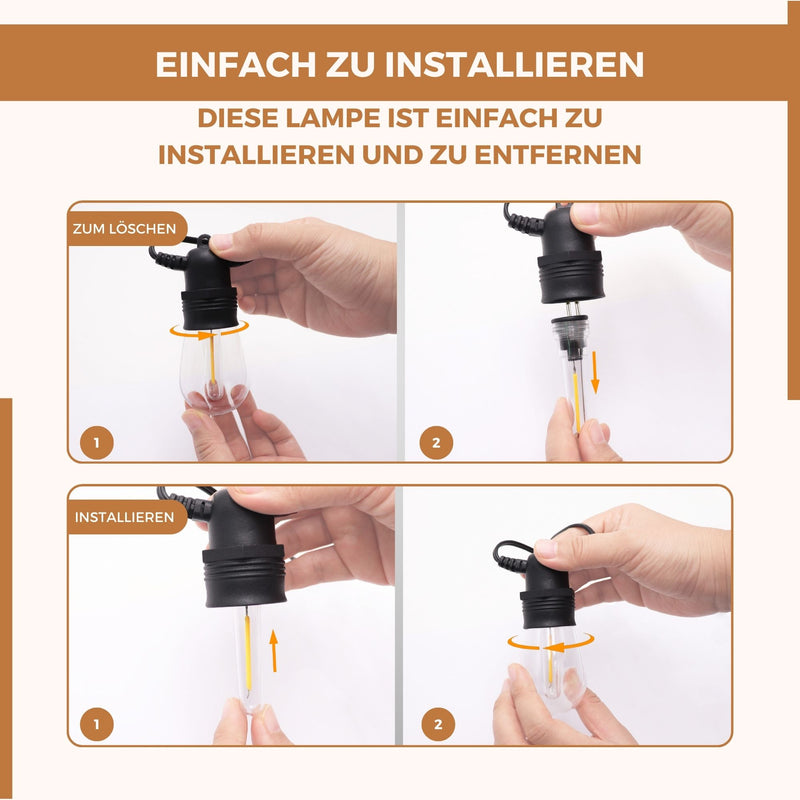 EINFACH ZU INSTALLIEREN

DIESE LAMPE IST EINFACH ZU INSTALLIEREN UND ZU ENTFERNEN

ZUM LÖSCHEN

1

2

INSTALLIEREN

1

2